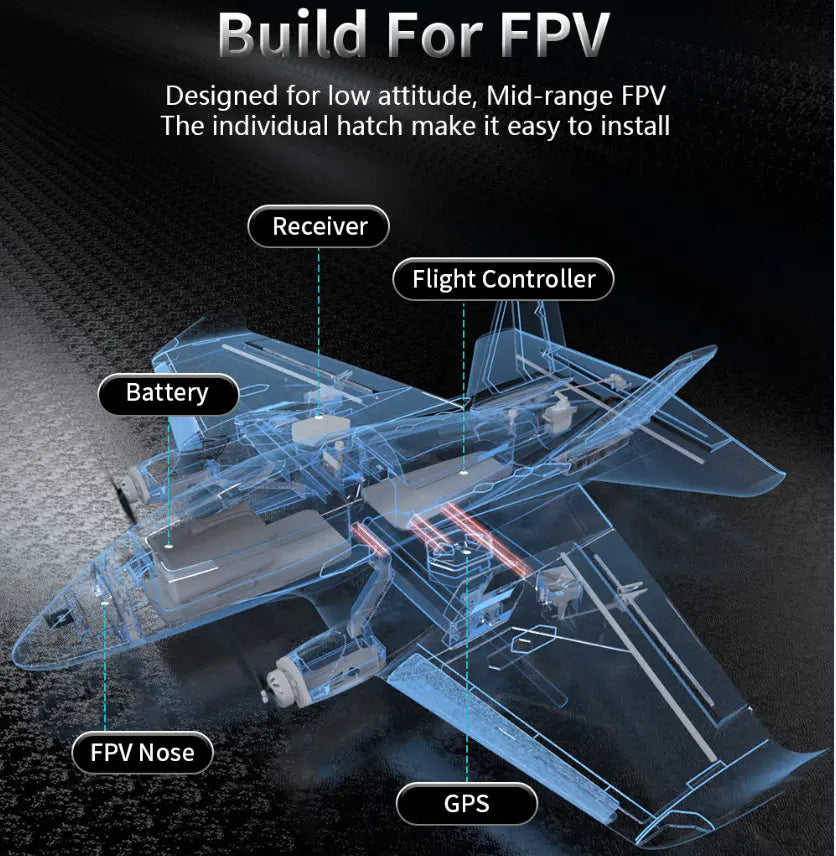 Build For FPV

Designed for low attitude, Mid-range FPV
The individual hatch make it easy to install

Receiver

Flight Controller

Battery

FPV Nose

GPS